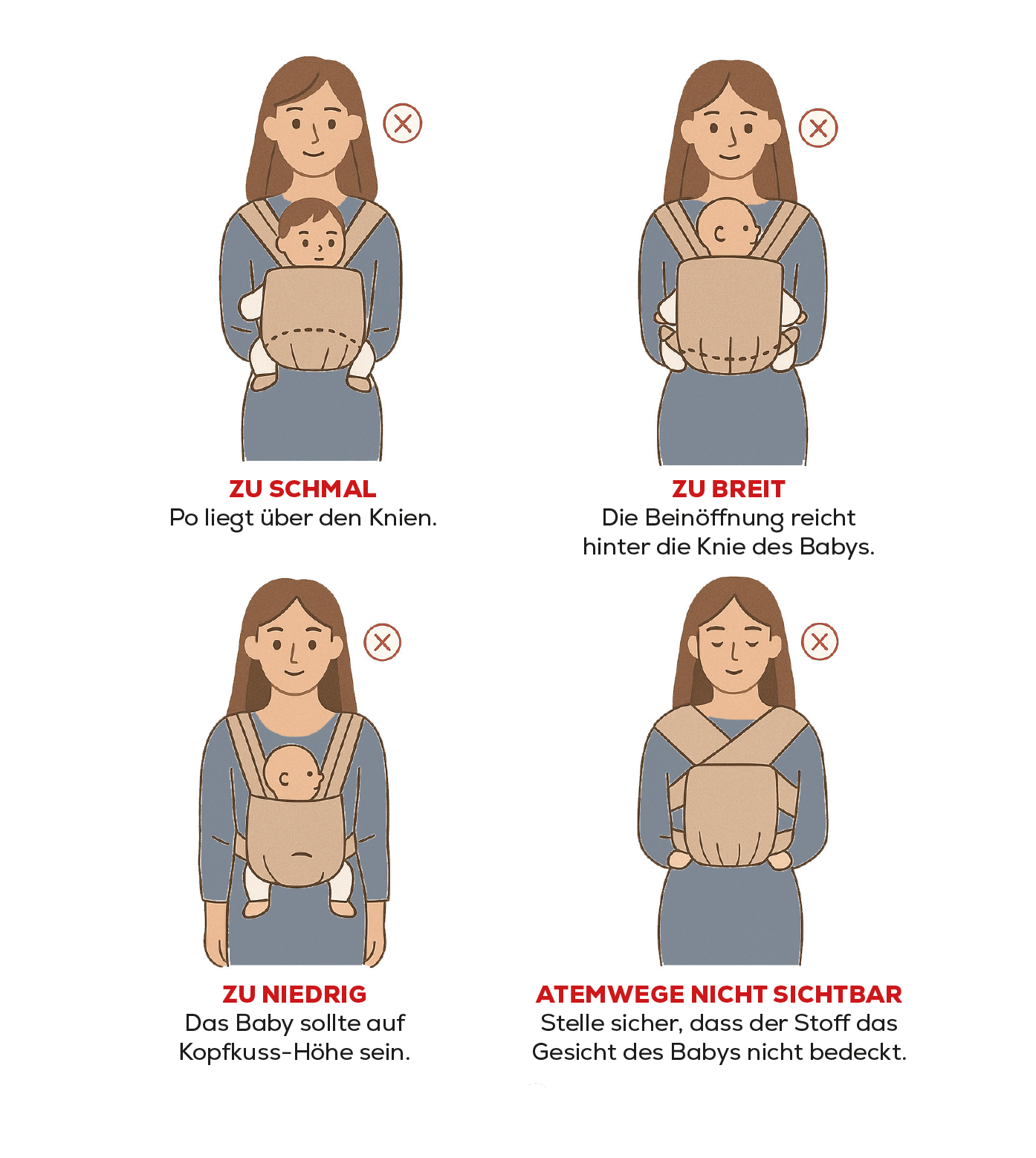 ZU SCHMAL
Po liegt über den Knien.

ZU BREIT
Die Beinöffnung reicht hinter die Knie des Babys.

ZU NIEDRIG
Das Baby sollte auf Kopfkuss-Höhe sein.

ATEMWEGE NICHT SICHTBAR
Stelle sicher, dass der Stoff das Gesicht des Babys nicht bedeckt.